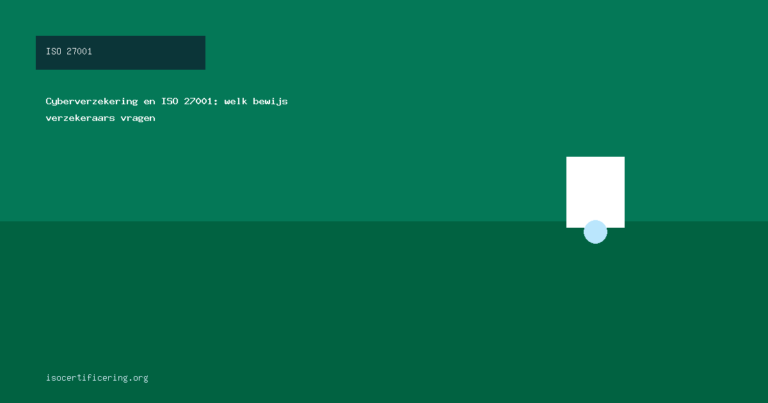 ISO 27001

Cyberverzekering en ISO 27001: welk bewijs verzekeraars vragen

isocertificering.org